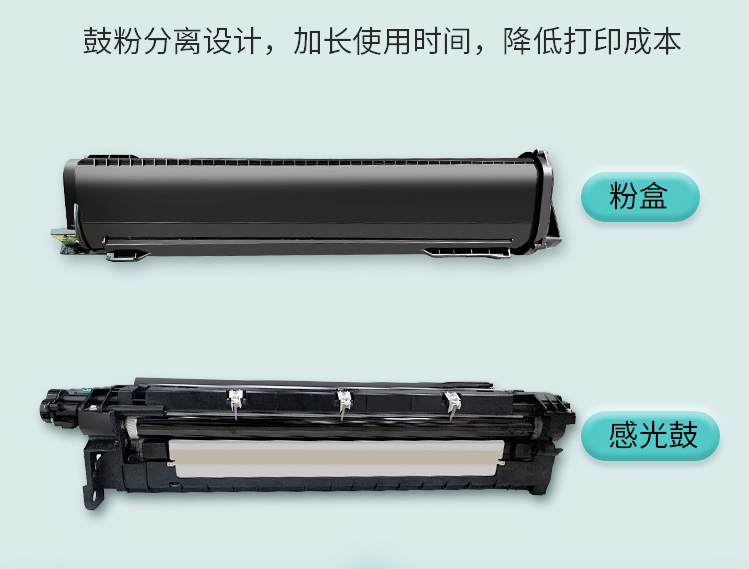 鼓粉分离设计，加长使用时间，降低打印成本

粉盒

感光鼓